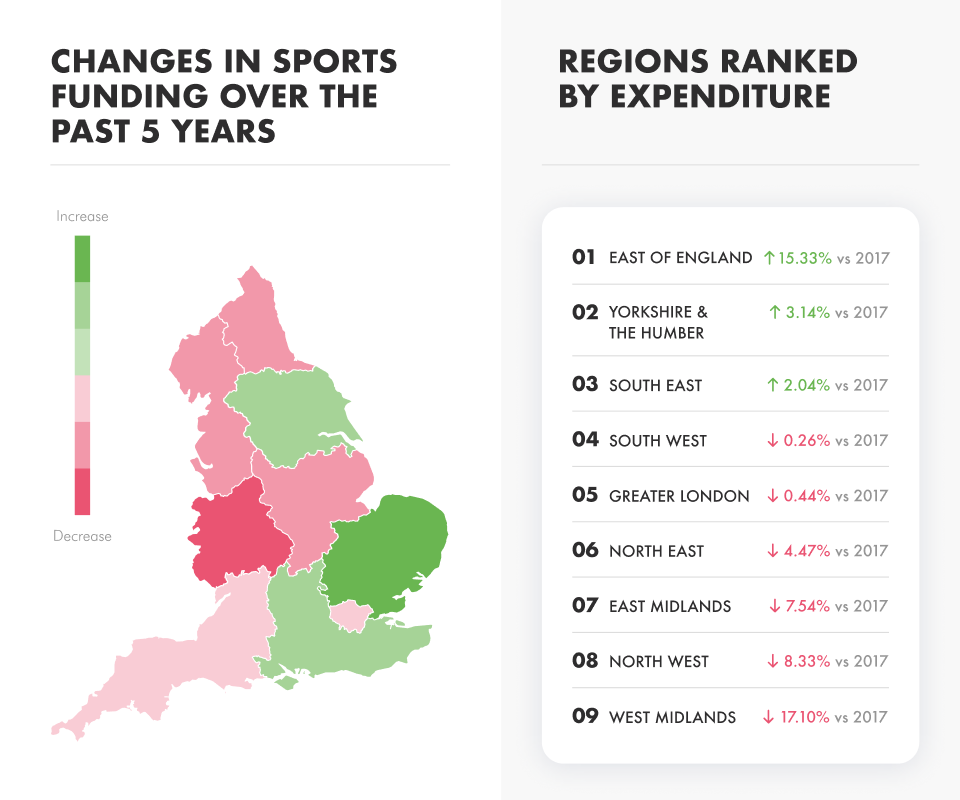 CHANGES IN SPORTS FUNDING OVER THE PAST 5 YEARS

Increase

Decrease

REGIONS RANKED BY EXPENDITURE

01 EAST OF ENGLAND ↑ 15.33% vs 2017

02 YORKSHIRE & THE HUMBER ↑ 3.14% vs 2017

03 SOUTH EAST ↑ 2.04% vs 2017

04 SOUTH WEST ↓ 0.26% vs 2017

05 GREATER LONDON ↓ 0.44% vs 2017

06 NORTH EAST ↓ 4.47% vs 2017

07 EAST MIDLANDS ↓ 7.54% vs 2017

08 NORTH WEST ↓ 8.33% vs 2017

09 WEST MIDLANDS ↓ 17.10% vs 2017