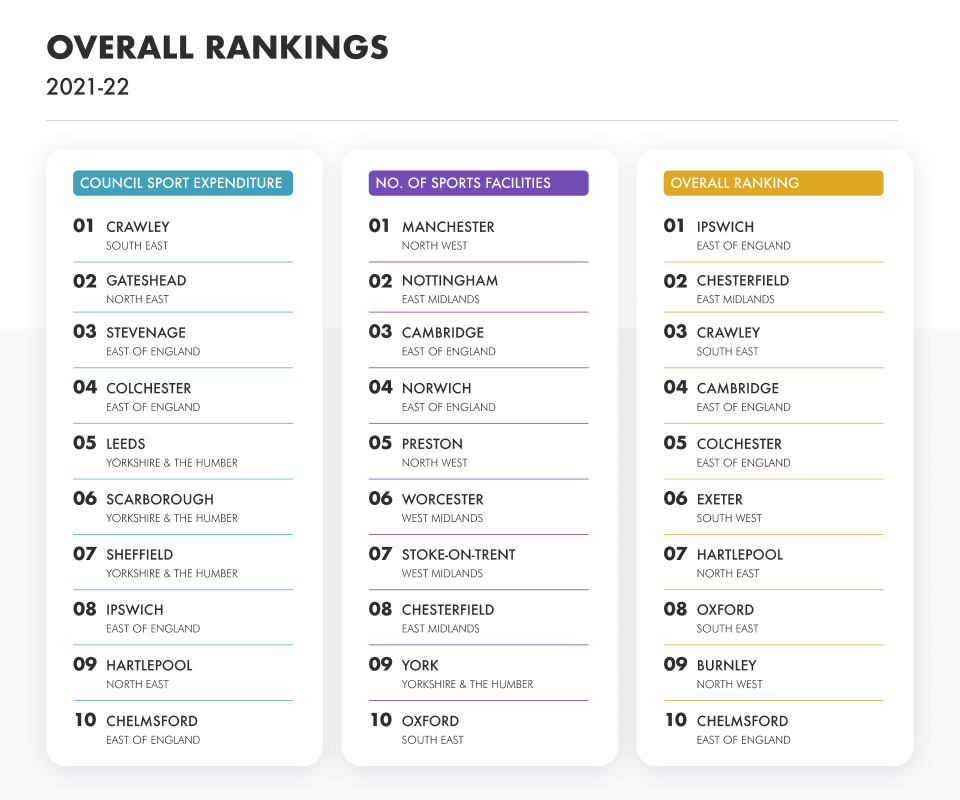 OVERALL RANKINGS
2021-22

COUNCIL SPORT EXPENDITURE

01 CRAWLEY
SOUTH EAST

02 GATESHEAD
NORTH EAST

03 STEVENAGE
EAST OF ENGLAND

04 COLCHESTER
EAST OF ENGLAND

05 LEEDS
YORKSHIRE & THE HUMBER

06 SCARBOROUGH
YORKSHIRE & THE HUMBER

07 SHEFFIELD
YORKSHIRE & THE HUMBER

08 IPSWICH
EAST OF ENGLAND

09 HARTLEPOOL
NORTH EAST

10 CHELMSFORD
EAST OF ENGLAND

NO. OF SPORTS FACILITIES

01 MANCHESTER
NORTH WEST

02 NOTTINGHAM
EAST MIDLANDS

03 CAMBRIDGE
EAST OF ENGLAND

04 NORWICH
EAST OF ENGLAND

05 PRESTON
NORTH WEST

06 WORCESTER
WEST MIDLANDS

07 STOKE-ON-TRENT
WEST MIDLANDS

08 CHESTERFIELD
EAST MIDLANDS

09 YORK
YORKSHIRE & THE HUMBER

10 OXFORD
SOUTH EAST

OVERALL RANKING

01 IPSWICH
EAST OF ENGLAND

02 CHESTERFIELD
EAST MIDLANDS

03 CRAWLEY
SOUTH EAST

04 CAMBRIDGE
EAST OF ENGLAND

05 COLCHESTER
EAST OF ENGLAND

06 EXETER
SOUTH WEST

07 HARTLEPOOL
NORTH EAST

08 OXFORD
SOUTH EAST

09 BURNLEY
NORTH WEST

10 CHELMSFORD
EAST OF ENGLAND