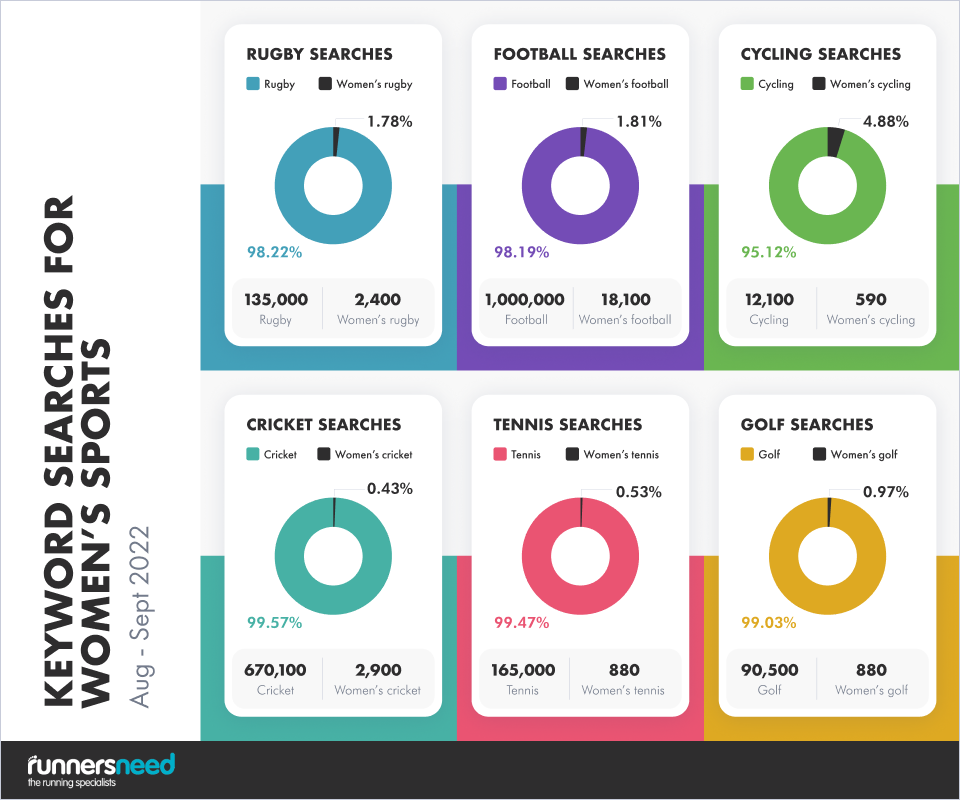 KEYWORD SEARCHES FOR WOMEN'S SPORTS
Aug - Sept 2022

RUGBY SEARCHES
Rugby Women's rugby
1.78%
98.22%
135,000 Rugby
2,400 Women's rugby

FOOTBALL SEARCHES
Football Women's football
1.81%
98.19%
1,000,000 Football
18,100 Women's football

CYCLING SEARCHES
Cycling Women's cycling
4.88%
95.12%
12,100 Cycling
590 Women's cycling

CRICKET SEARCHES
Cricket Women's cricket
0.43%
99.57%
670,100 Cricket
2,900 Women's cricket

TENNIS SEARCHES
Tennis Women's tennis
0.53%
99.47%
165,000 Tennis
880 Women's tennis

GOLF SEARCHES
Golf Women's golf
0.97%
99.03%
90,500 Golf
880 Women's golf

runnersneed
the running specialists