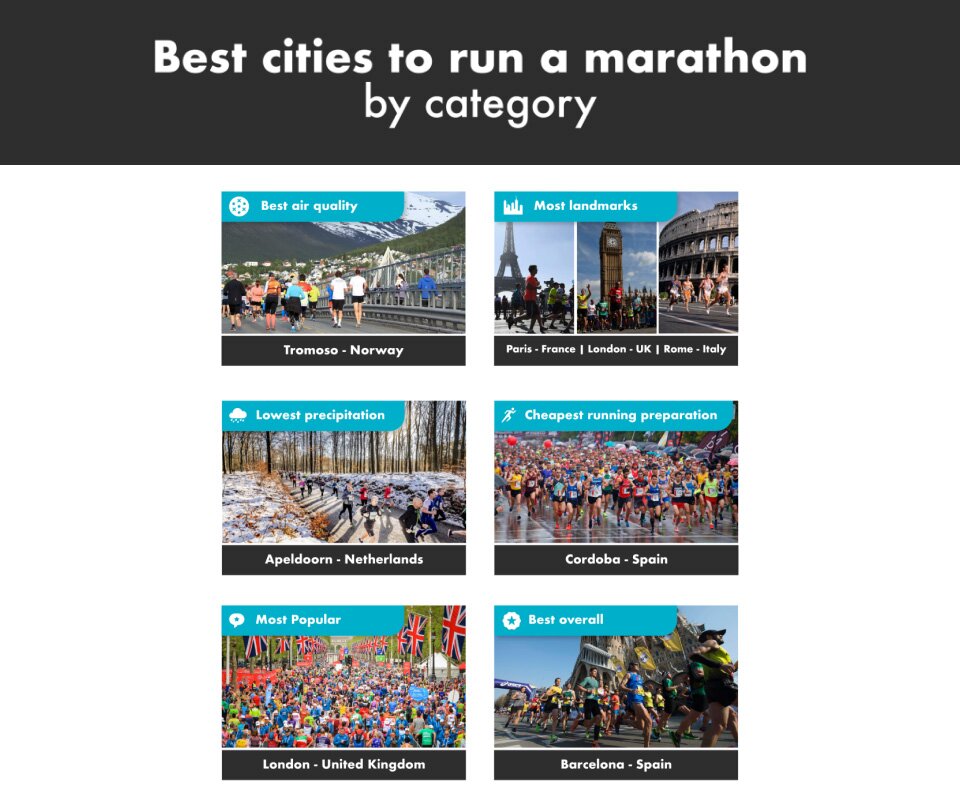 Best cities to run a marathon
by category

Best air quality

Tromoso - Norway

Most landmarks

Paris - France | London - UK | Rome - Italy

Lowest precipitation

Apeldoorn - Netherlands

Cheapest running preparation

Cordoba - Spain

Most Popular

London - United Kingdom

Best overall

Barcelona - Spain